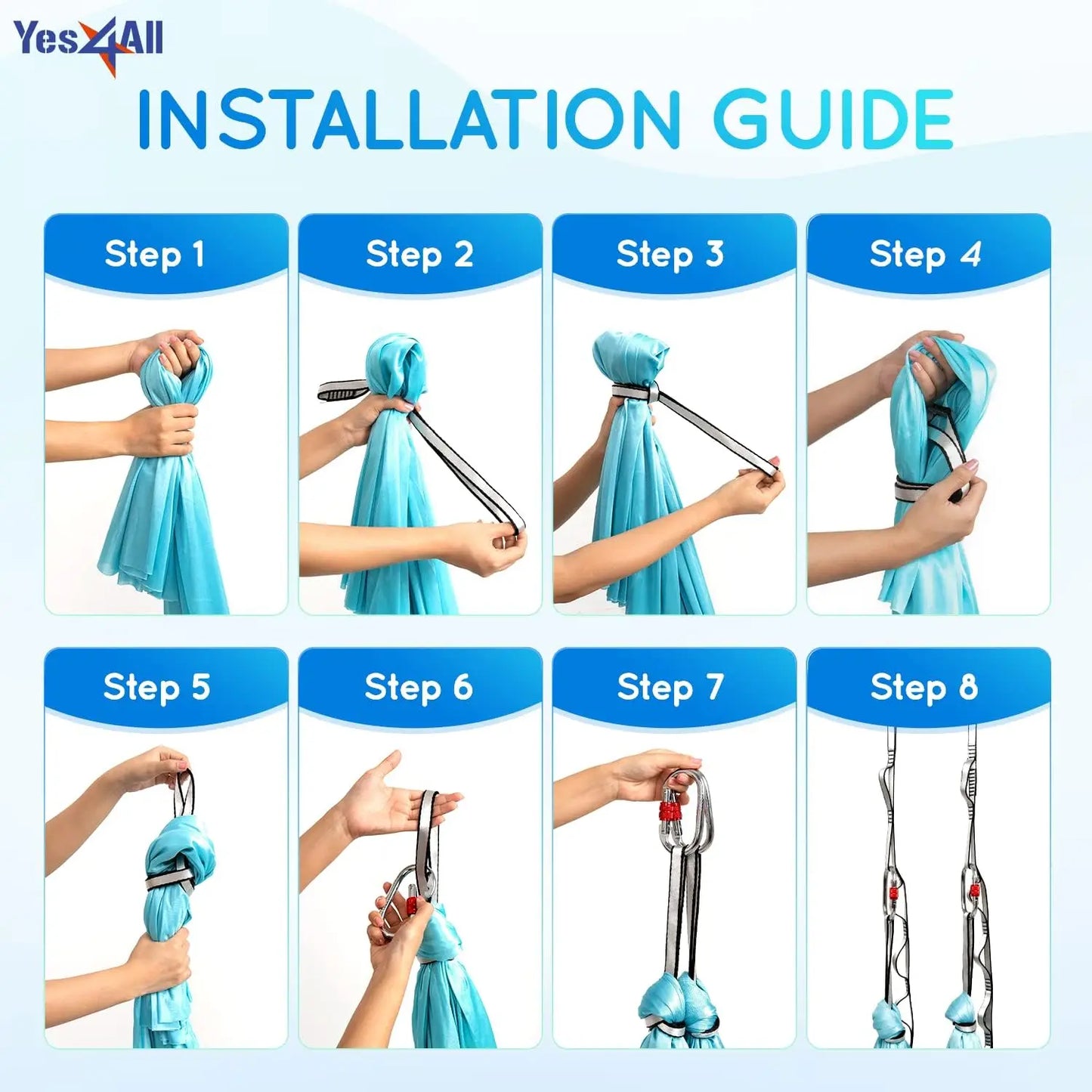 Yes4All

INSTALLATION GUIDE

Step 1

Step 2

Step 3

Step 4

Step 5

Step 6

Step 7

Step 8