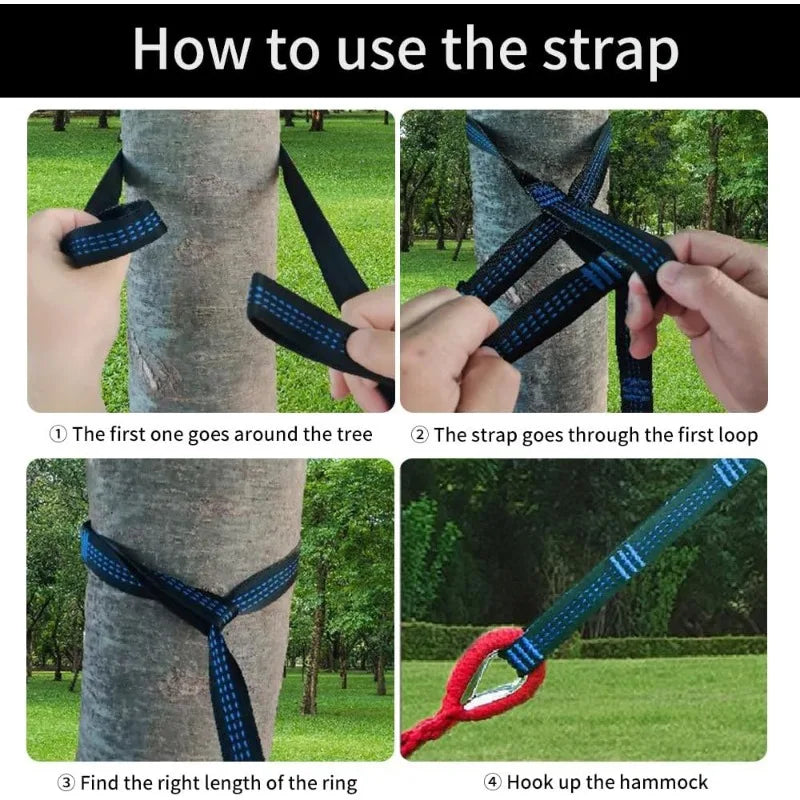 How to use the strap

① The first one goes around the tree

② The strap goes through the first loop

③ Find the right length of the ring

④ Hook up the hammock