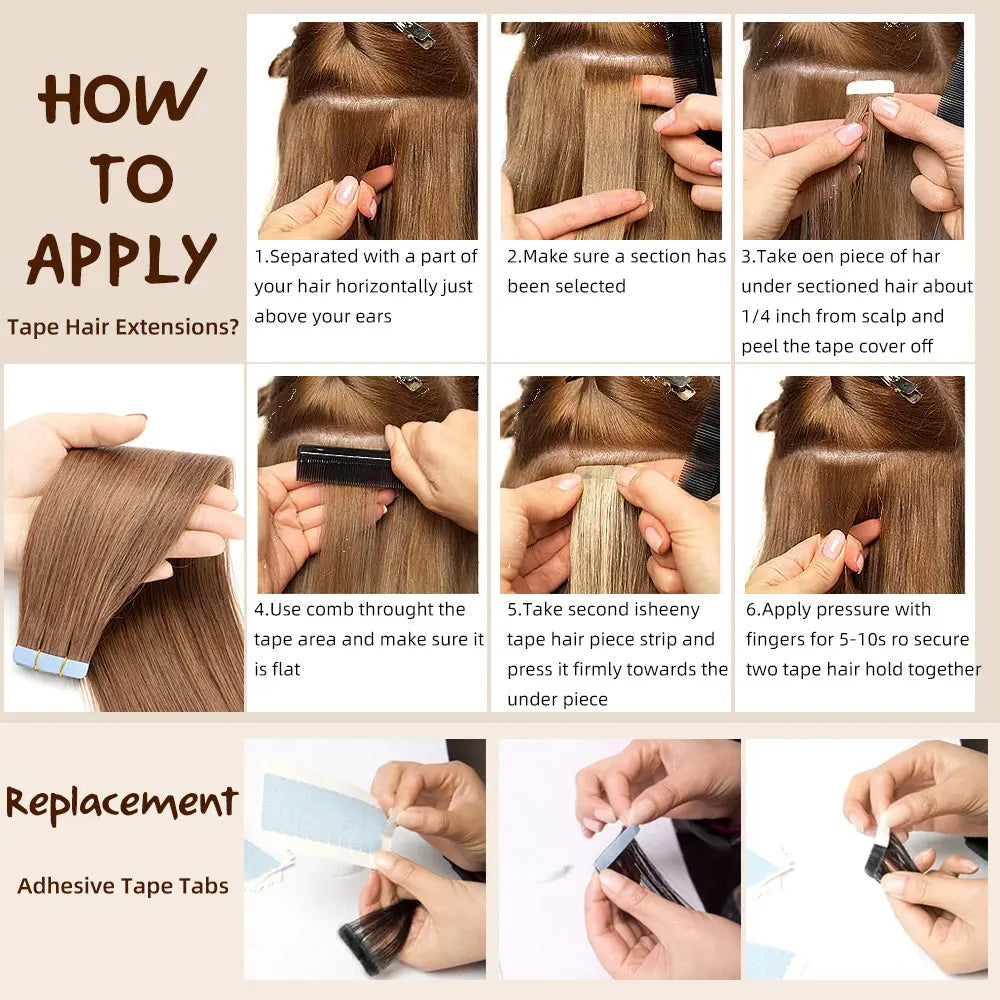 HOW TO APPLY

Tape Hair Extensions?

1.Separated with a part of your hair horizontally just above your ears

2.Make sure a section has been selected

3.Take oen piece of har under sectioned hair about 1/4 inch from scalp and peel the tape cover off

4.Use comb throught the tape area and make sure it is flat

5.Take second isheeny tape hair piece strip and press it firmly towards the under piece

6.Apply pressure with fingers for 5-10s ro secure two tape hair hold together

Replacement

Adhesive Tape Tabs