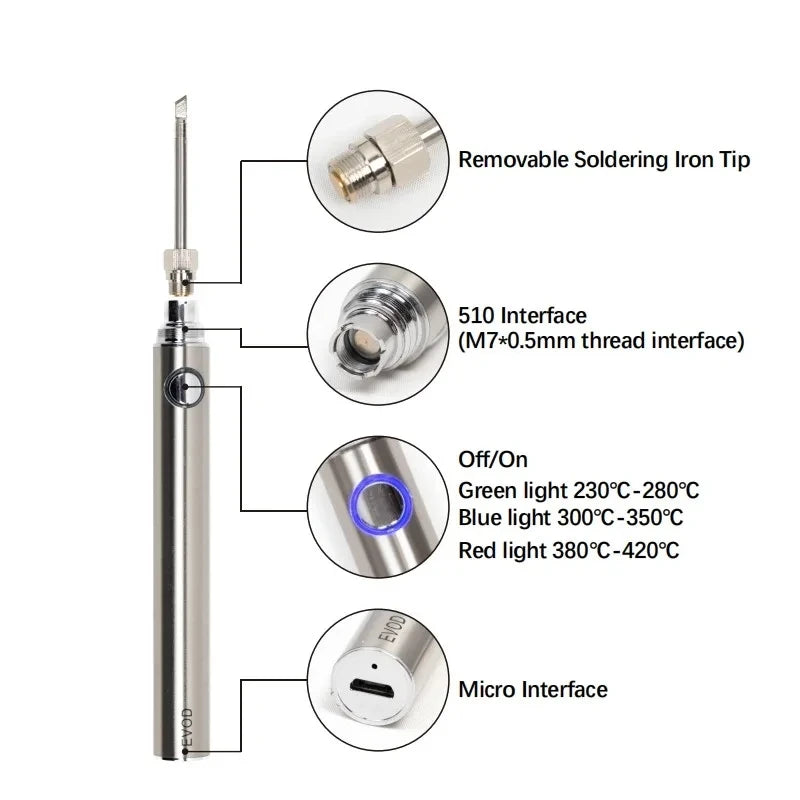 Removable Soldering Iron Tip

510 Interface
(M7*0.5mm thread interface)

Off/On
Green light 230℃-280℃
Blue light 300℃-350℃
Red light 380℃-420℃

EVOD

Micro Interface

EVOD